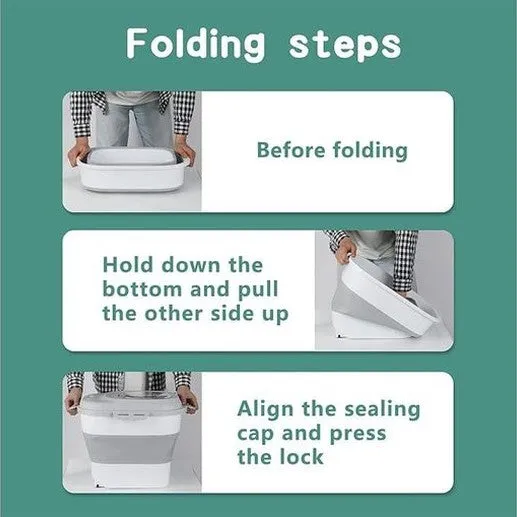 Folding steps

Before folding

Hold down the bottom and pull the other side up

Align the sealing cap and press the lock