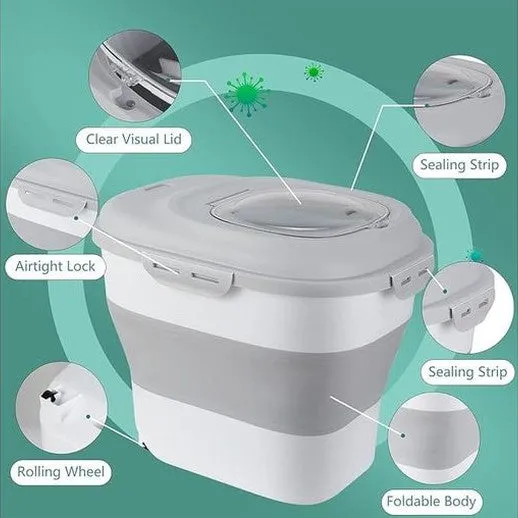 Clear Visual Lid

Sealing Strip

Airtight Lock

Sealing Strip

Rolling Wheel

Foldable Body